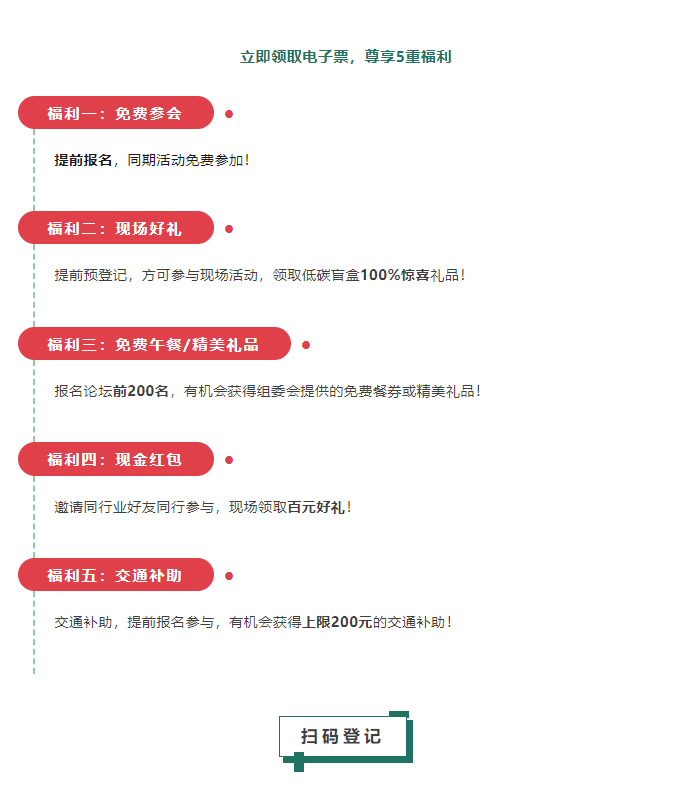 立即领取电子票，尊享5重福利

福利一：免费参会

提前报名，同期活动免费参加！

福利二：现场好礼

提前预登记，方可参与现场活动，领取低碳盲盒100%惊喜礼品！

福利三：免费午餐/精美礼品

报名论坛前200名，有机会获得组委会提供的免费餐券或精美礼品！

福利四：现金红包

邀请同行业好友同行参与，现场领取百元好礼！

福利五：交通补助

交通补助，提前报名参与，有机会获得上限200元的交通补助！

扫码登记